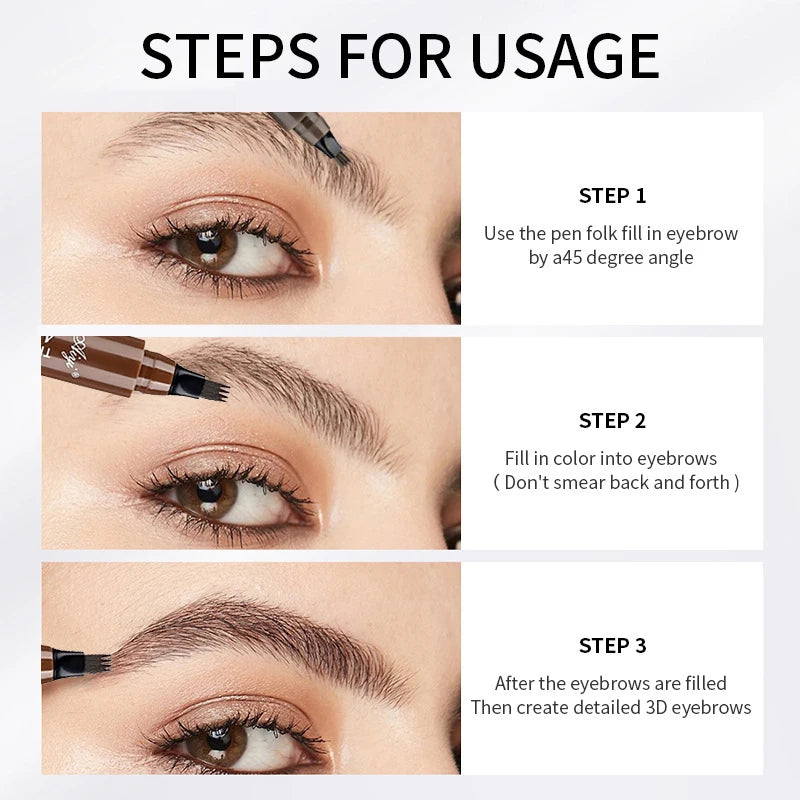 STEPS FOR USAGE

STEP 1
Use the pen folk fill in eyebrow by a45 degree angle

STEP 2
Fill in color into eyebrows ( Don't smear back and forth )

STEP 3
After the eyebrows are filled Then create detailed 3D eyebrows